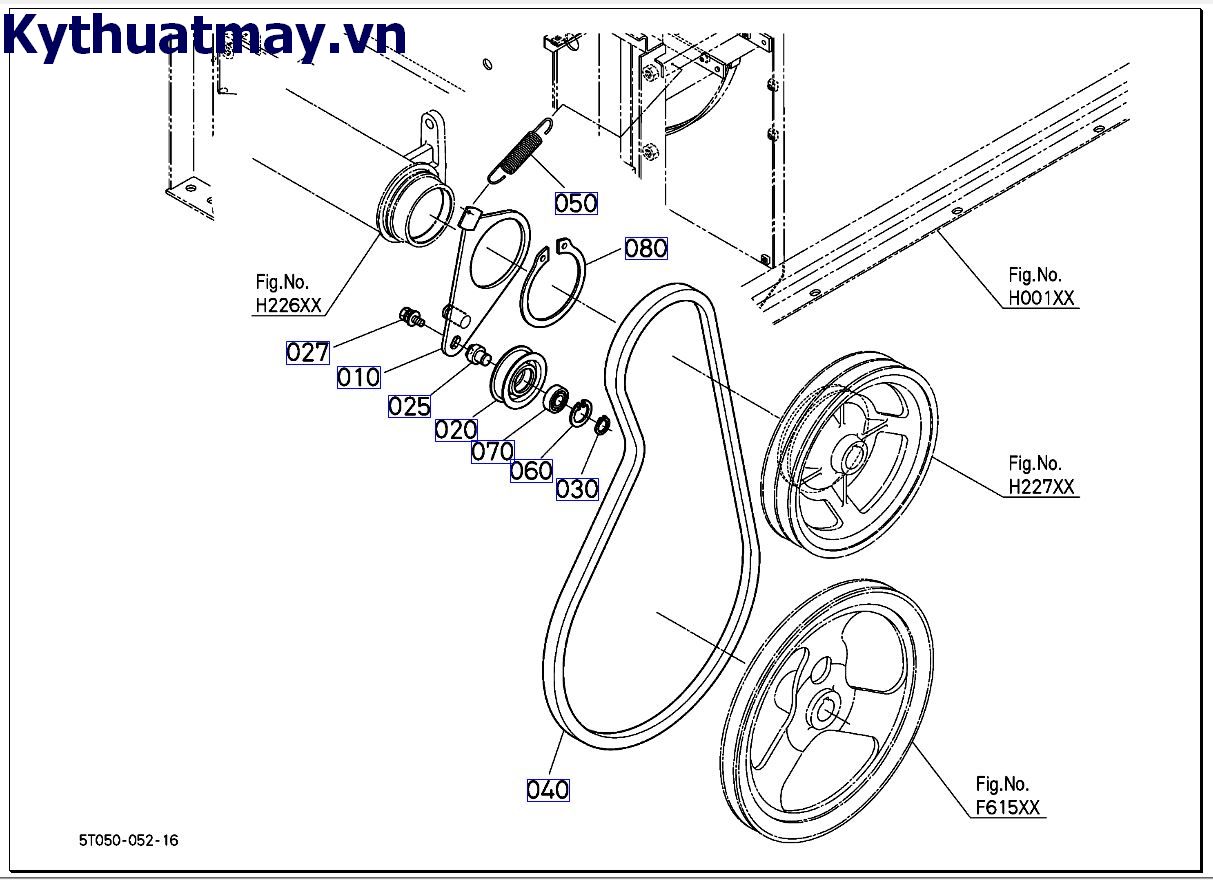 Kythuatmay.vn

050

080

Fig.No.
H226XX

Fig.No.
H001XX

027

010

025

020

070

060

030

Fig.No.
H227XX

040

Fig.No.
F615XX

5T050-052-16